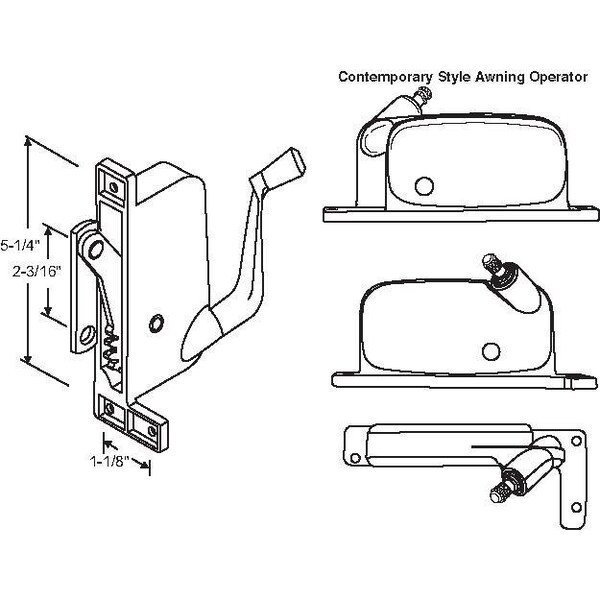 Contemporary Style Awning Operator

5-1/4"

2-3/16"

1-1/8"